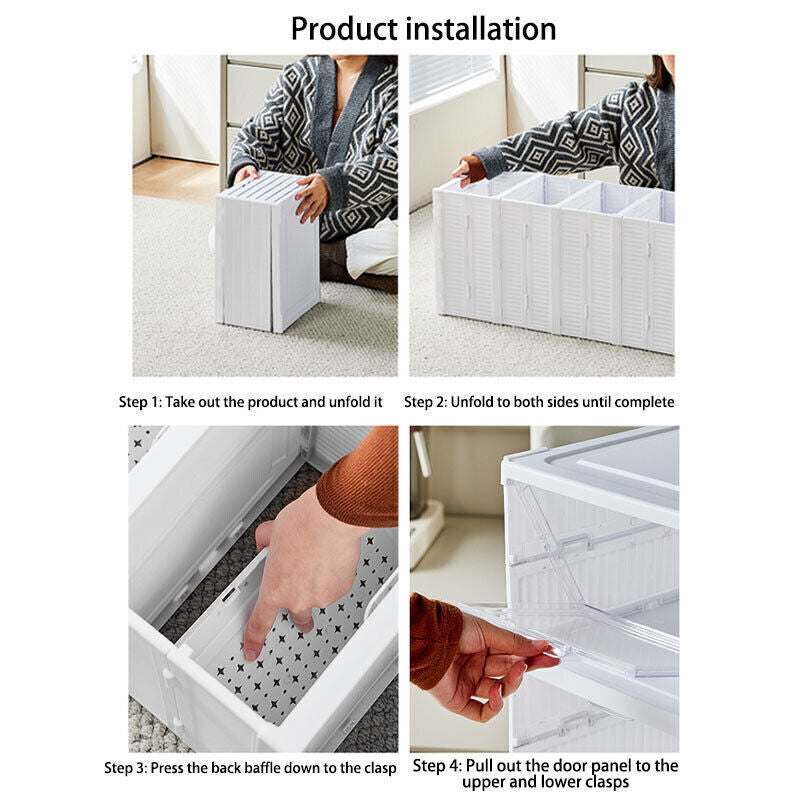 Product installation

Step 1: Take out the product and unfold it

Step 2: Unfold to both sides until complete

Step 3: Press the back baffle down to the clasp

Step 4: Pull out the door panel to the upper and lower clasps